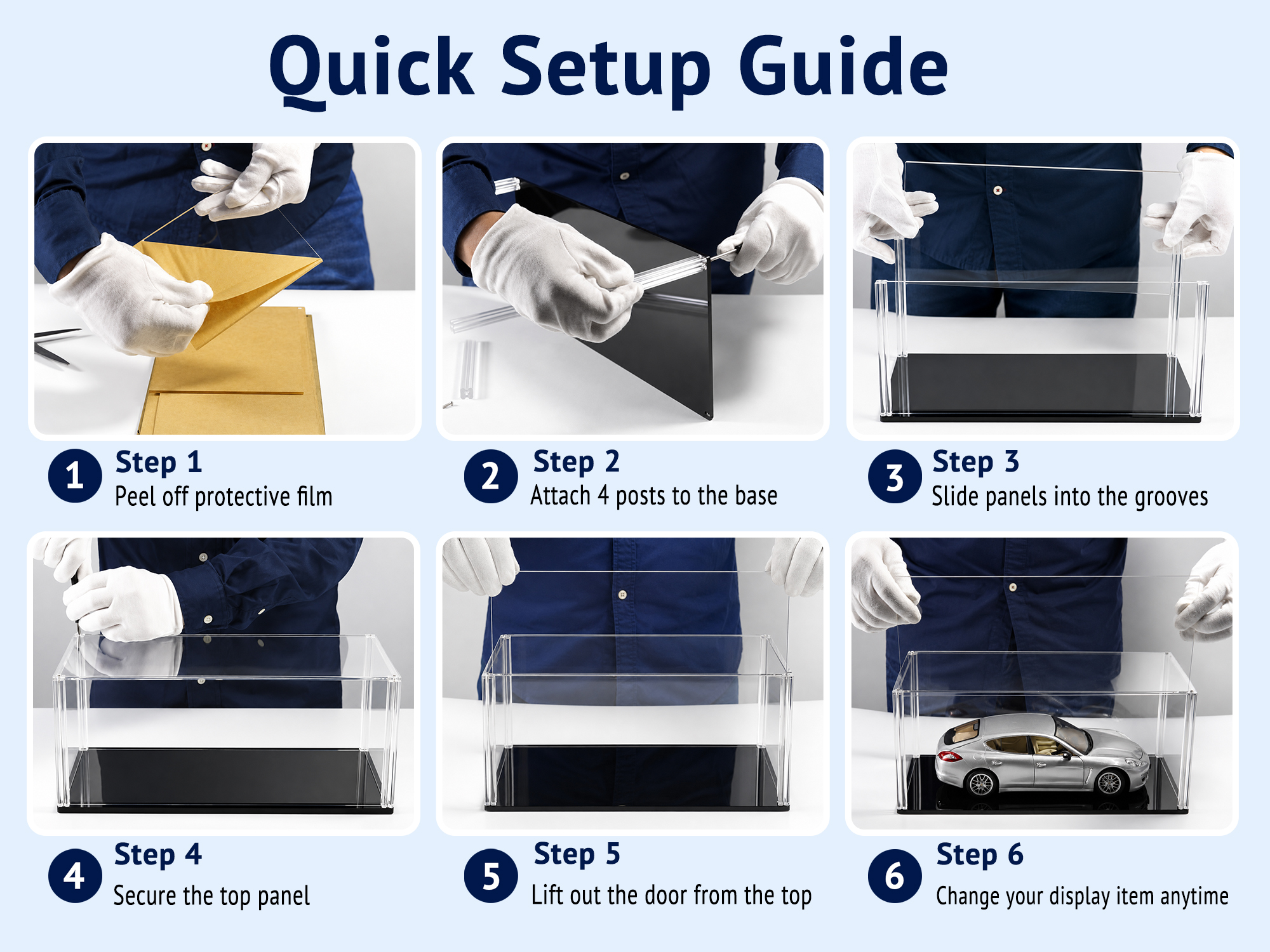 Quick Setup Guide

1
Step 1
Peel off protective film

2
Step 2
Attach 4 posts to the base

3
Step 3
Slide panels into the grooves

4
Step 4
Secure the top panel

5
Step 5
Lift out the door from the top

6
Step 6
Change your display item anytime